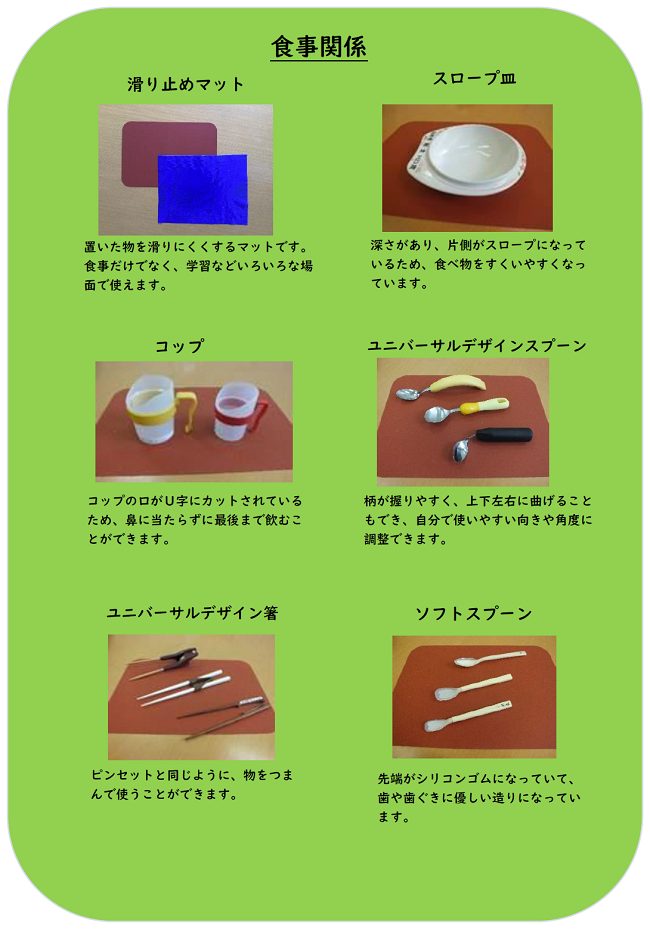 食事関係

滑り止めマット

置いた物を滑りにくくするマットです。食事だけでなく、学習などいろいろな場面で使えます。

スロープ皿

深さがあり、片側がスロープになっているため、食べ物をすくいやすくなっています。

コップ

コップの口がU字にカットされているため、鼻に当たらずに最後まで飲むことができます。

ユニバーサルデザインスプーン

柄が握りやすく、上下左右に曲げることもでき、自分で使いやすい向きや角度に調整できます。

ユニバーサルデザイン箸

ピンセットと同じように、物をつまんで使うことができます。

ソフトスプーン

先端がシリコンゴムになっていて、歯や歯ぐきに優しい造りになっています。